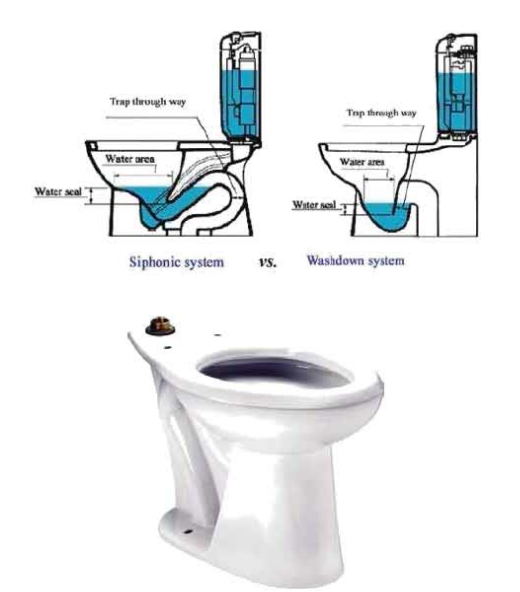 Trap through way
Water area
Water seal

Trap through way
Water area
Water seal

Siphonic system vs. Washdown system