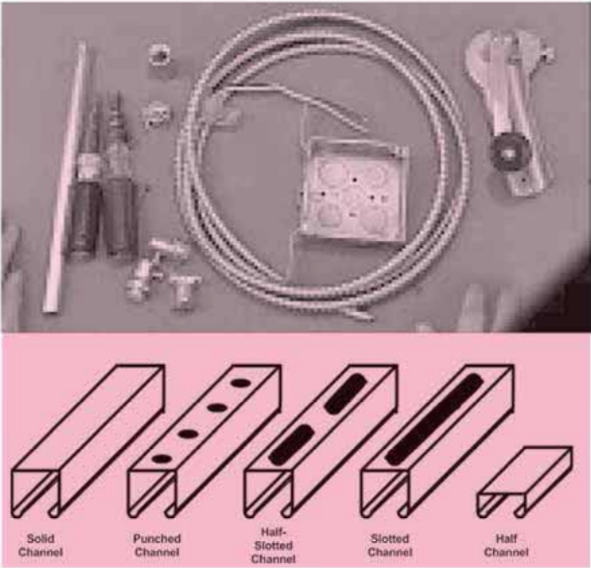 Solid Channel

Punched Channel

Half-Slotted Channel

Slotted Channel

Half Channel